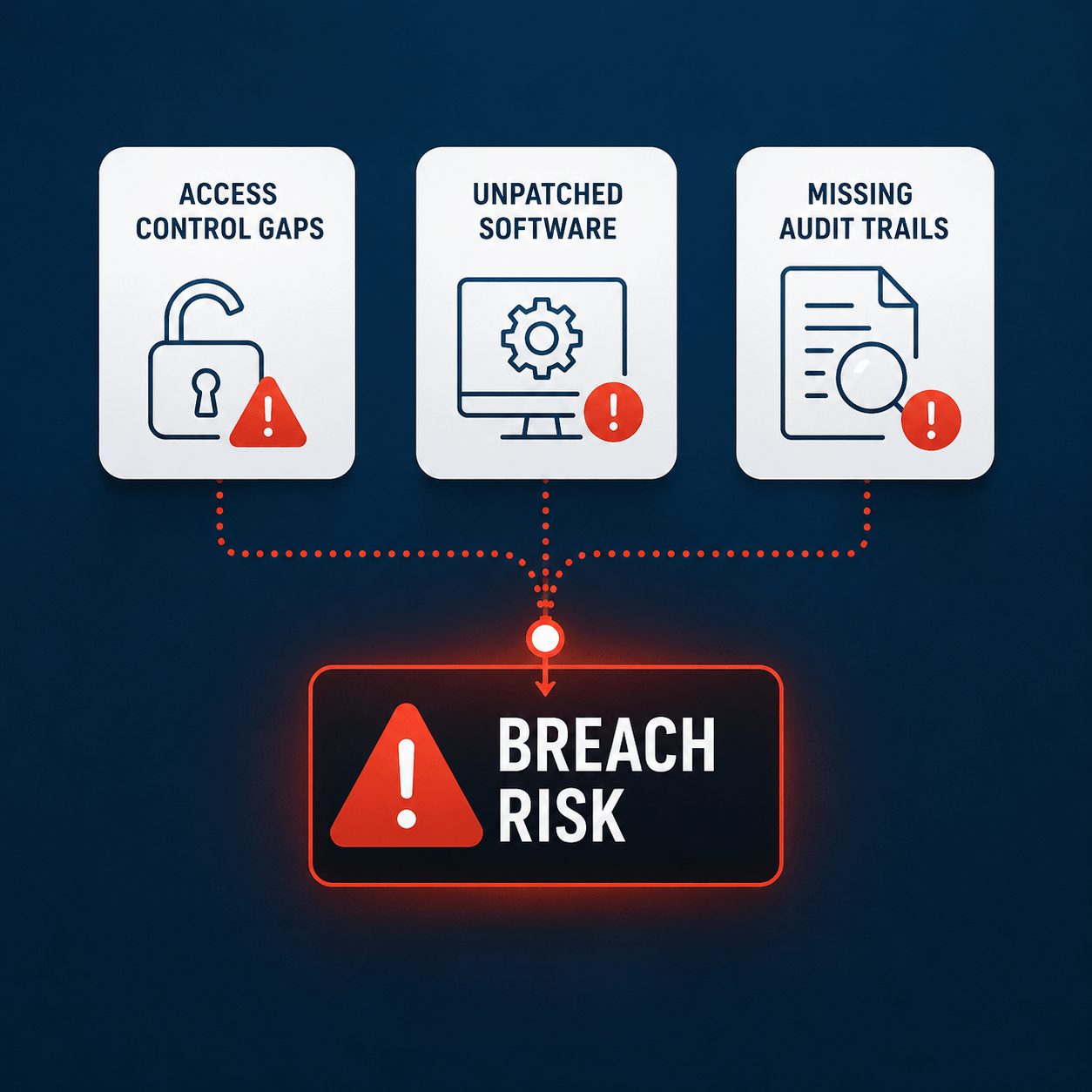 ACCESS CONTROL GAPS

UNPATCHED SOFTWARE

MISSING AUDIT TRAILS

BREACH RISK